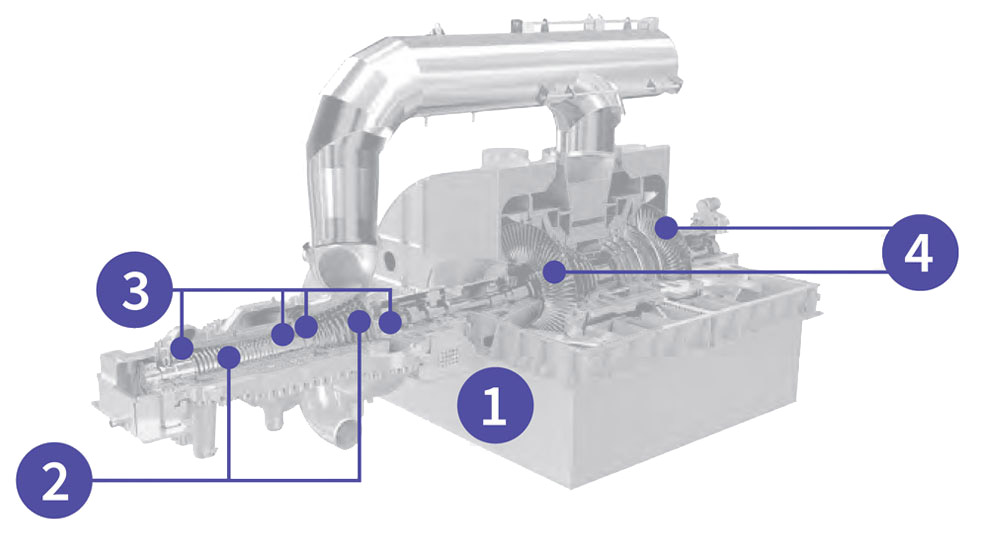 3
4
1
2