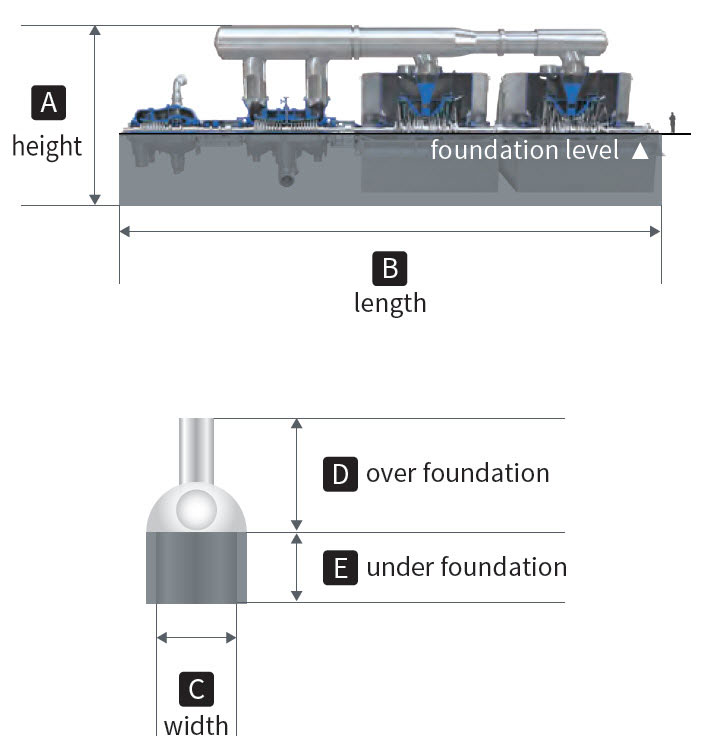 A
height

foundation level ▲

B
length

D over foundation

E under foundation

C
width